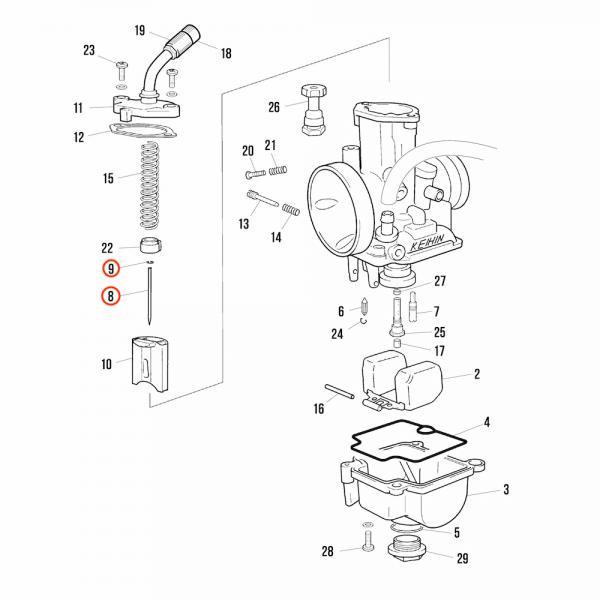 19
18
23
11
12
15
22
9
8
10
26
20
21
13
14
KEIHIN
27
6
7
24
25
17
2
16
4
3
5
28
29