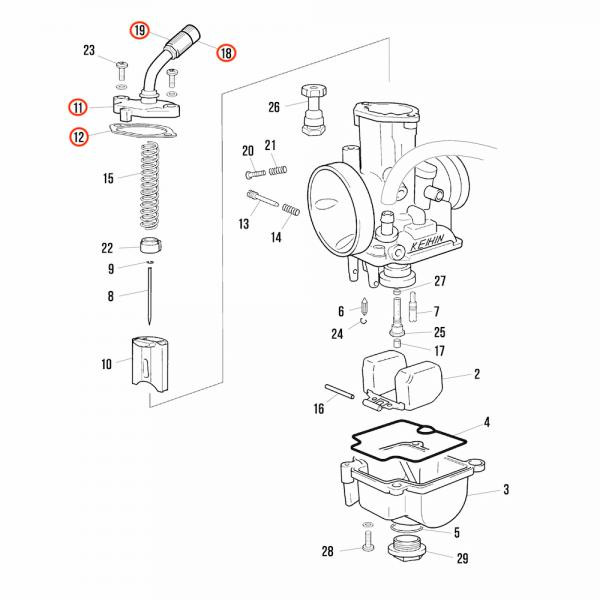 19
18
23
11
12
15
22
9
8
10
26
20
21
13
14
KEIHIN
27
6
7
24
25
17
2
16
4
3
5
28
29