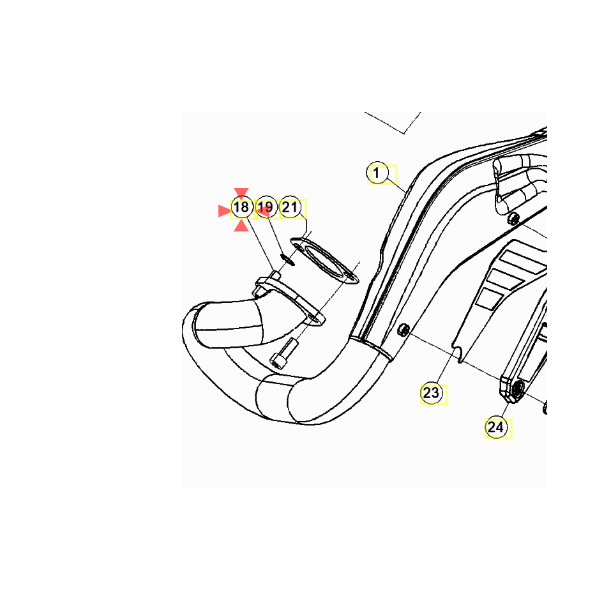 1

18 19 21

23

24