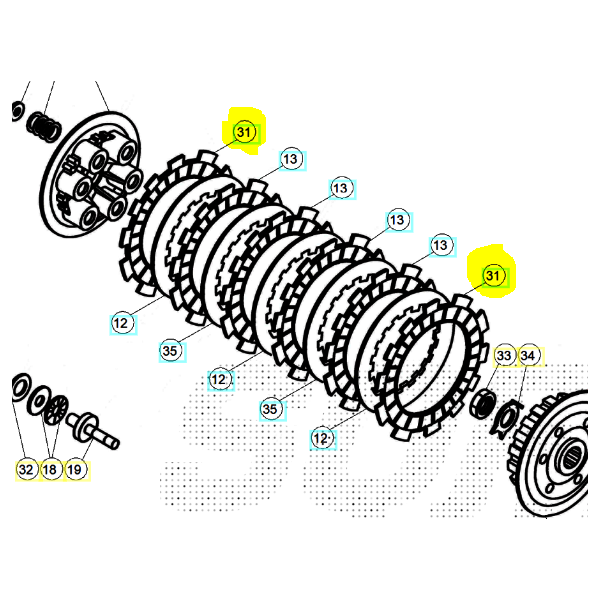 31
13
13
13
13
31
12
35
12
35
12
33
34
32
18
19