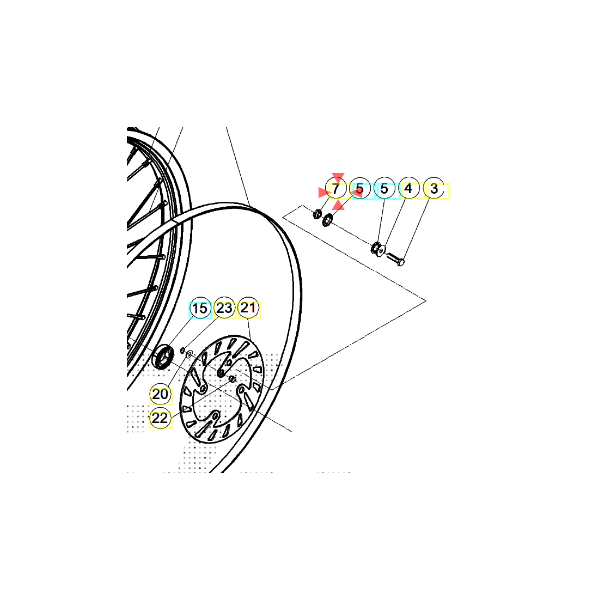 7 5 5 4 3

15 23 21

20

22