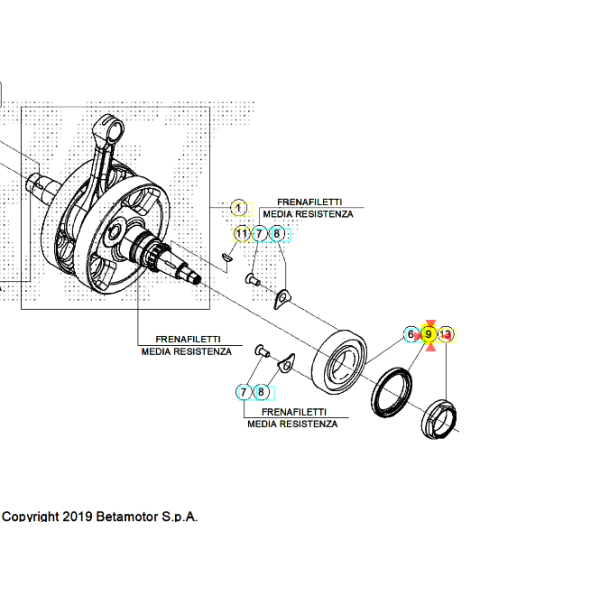 1

FRENAFILETTI
MEDIA RESISTENZA

11 7 8

FRENAFILETTI
MEDIA RESISTENZA

6 9 13

7 8

FRENAFILETTI
MEDIA RESISTENZA

Copyright 2019 Betamotor S.p.A.